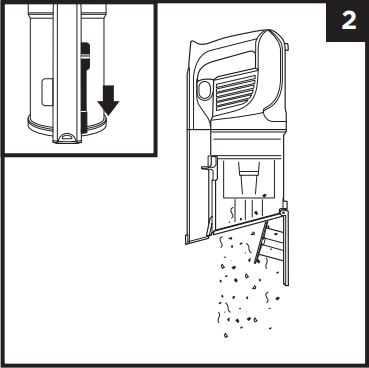 2